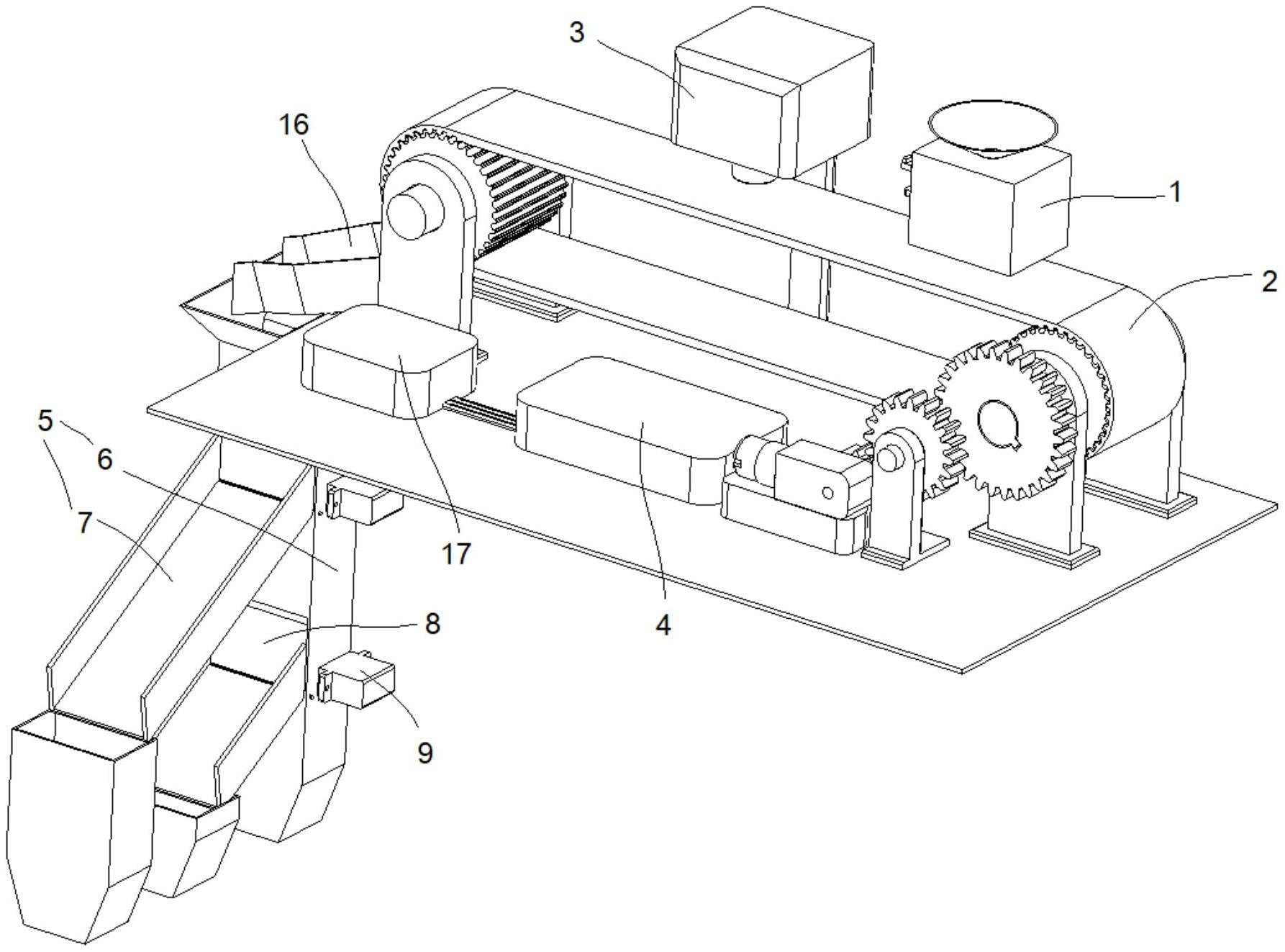 3
16
1
2
5
6
7
17
4
8
9