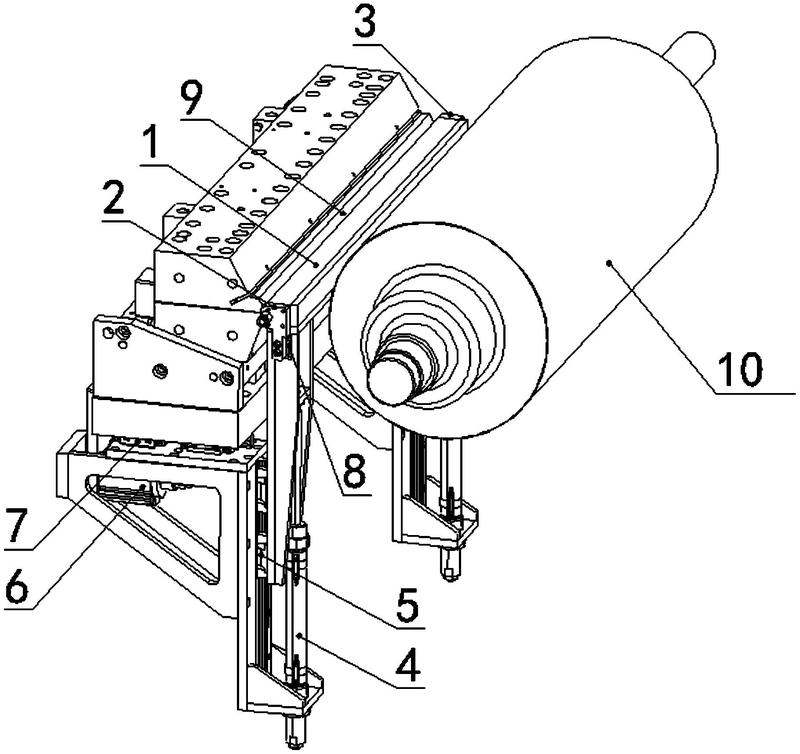 3
9
1
2
10
8
7
6
5
4