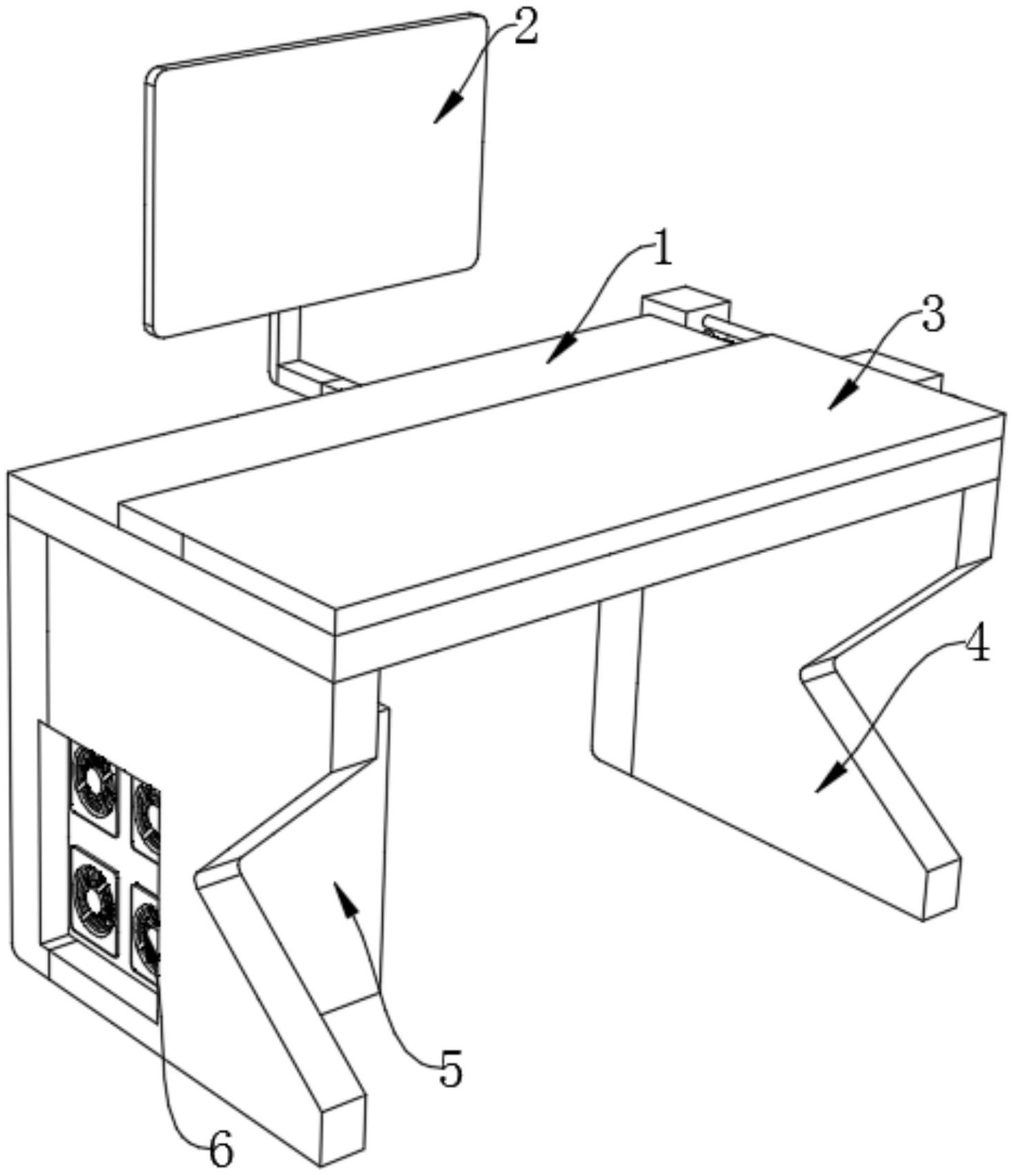 2
1
3
4
5
6